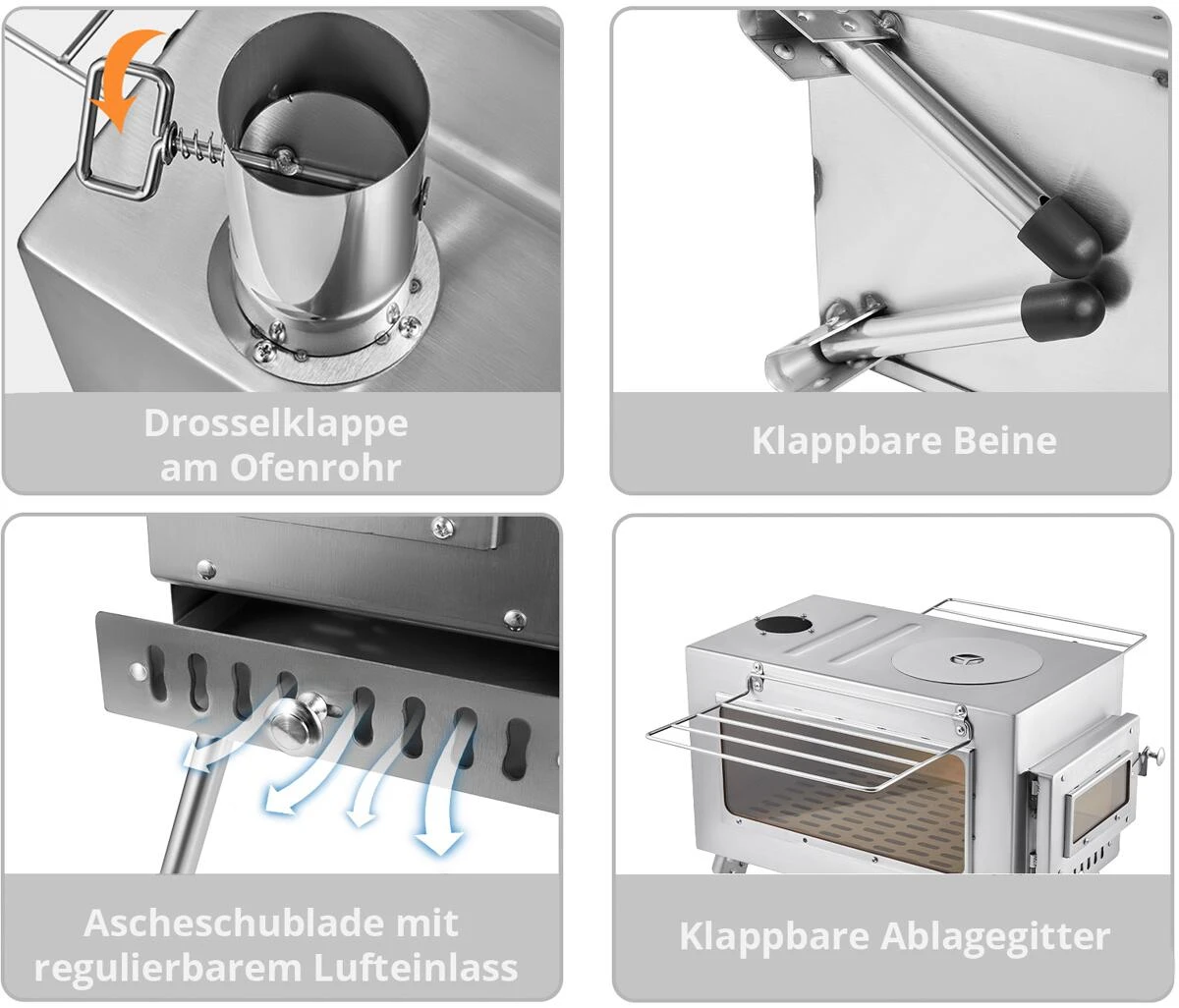 Drosselklappe am Ofenrohr

Klappbare Beine

Ascheschublade mit regulierbarem Lufteinlass

Klappbare Ablagegitter