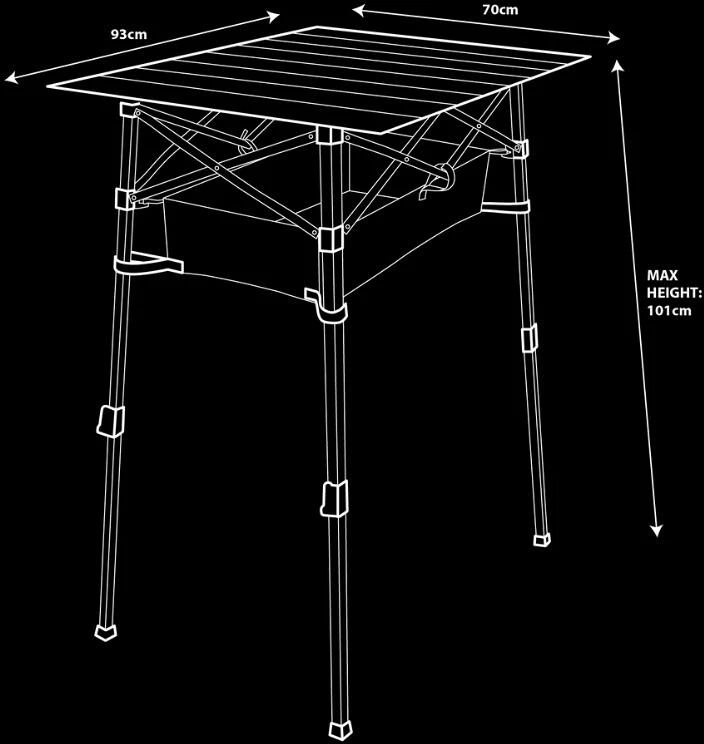 93cm

70cm

MAX HEIGHT: 101cm