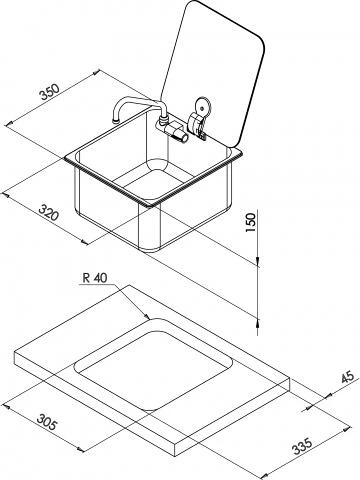 350
320
150
R 40
45
305
335