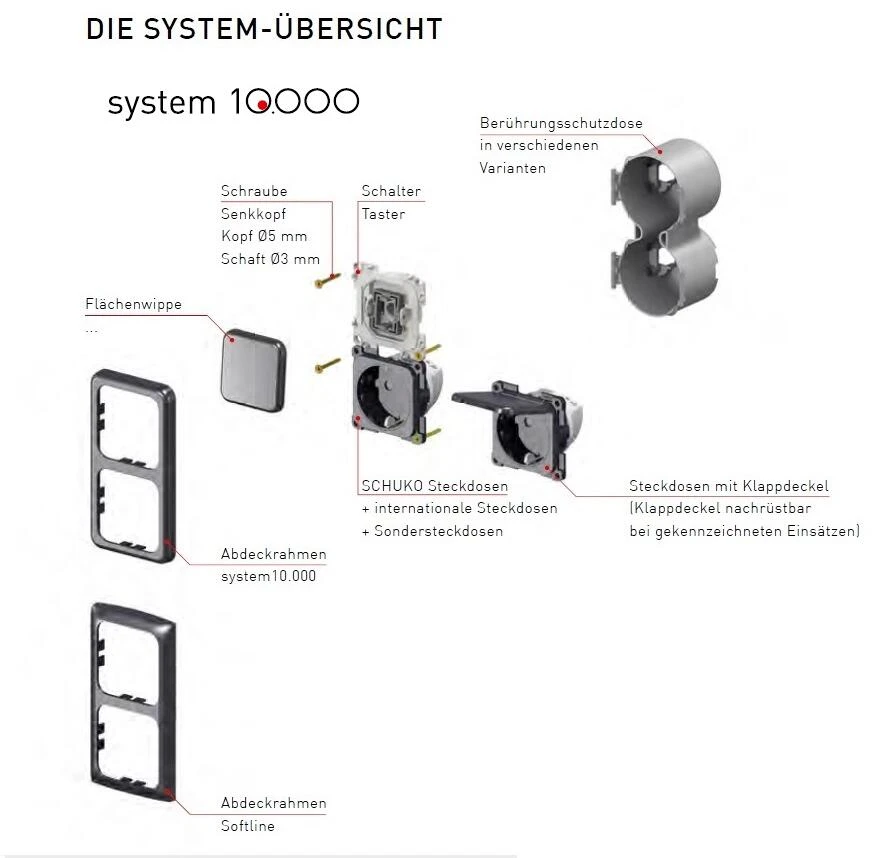 DIE SYSTEM-ÜBERSICHT

system 10.000

Berührungsschutzdose
in verschiedenen
Varianten

Schraube
Senkkopf
Kopf Ø5 mm
Schaft Ø3 mm

Schalter
Taster

Flächenwippe
...

SCHUKO Steckdosen
+ internationale Steckdosen
+ Sondersteckdosen

Steckdosen mit Klappdeckel
(Klappdeckel nachrüstbar
bei gekennzeichneten Einsätzen)

Abdeckrahmen
system10.000

Abdeckrahmen
Softline