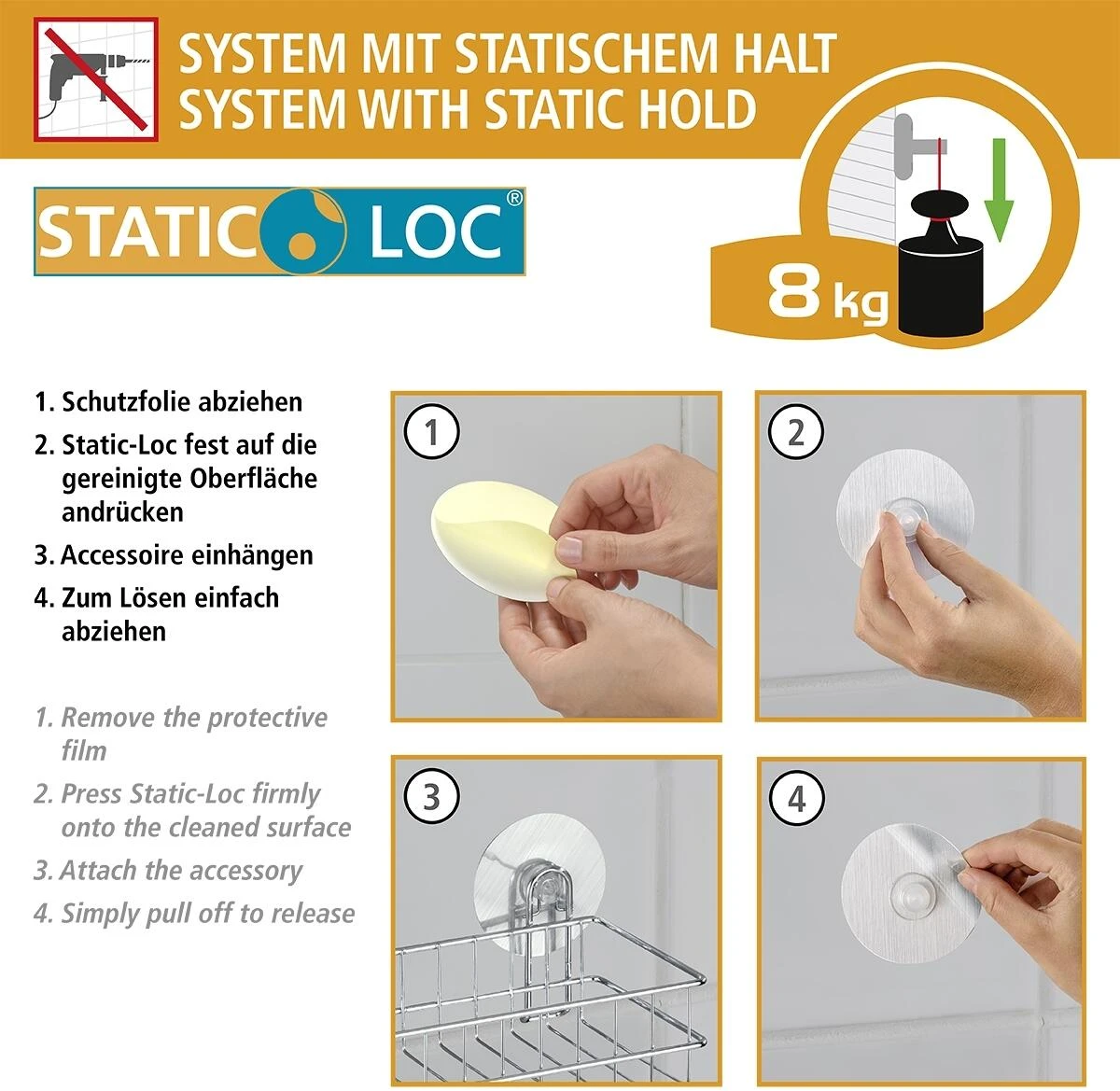 SYSTEM MIT STATISCHEM HALT
SYSTEM WITH STATIC HOLD

STATIC LOC®

8 kg

1. Schutzfolie abziehen
2. Static-Loc fest auf die gereinigte Oberfläche andrücken
3. Accessoire einhängen
4. Zum Lösen einfach abziehen

1. Remove the protective film
2. Press Static-Loc firmly onto the cleaned surface
3. Attach the accessory
4. Simply pull off to release

1

2

3

4