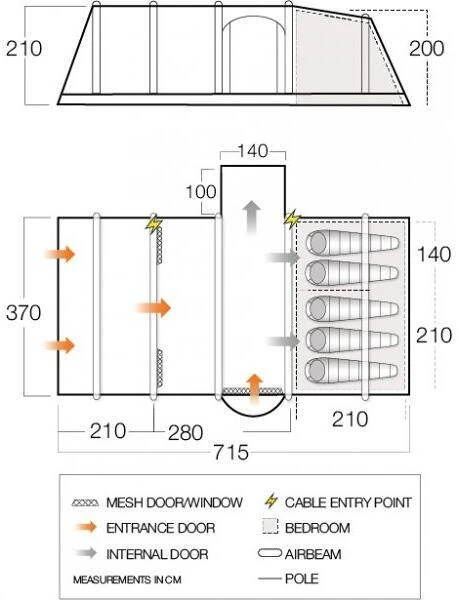 210

200

140

100

370

140

210

210

280

210

715

MESH DOOR/WINDOW
ENTRANCE DOOR
INTERNAL DOOR
MEASUREMENTS IN CM

CABLE ENTRY POINT
BEDROOM
AIRBEAM
POLE